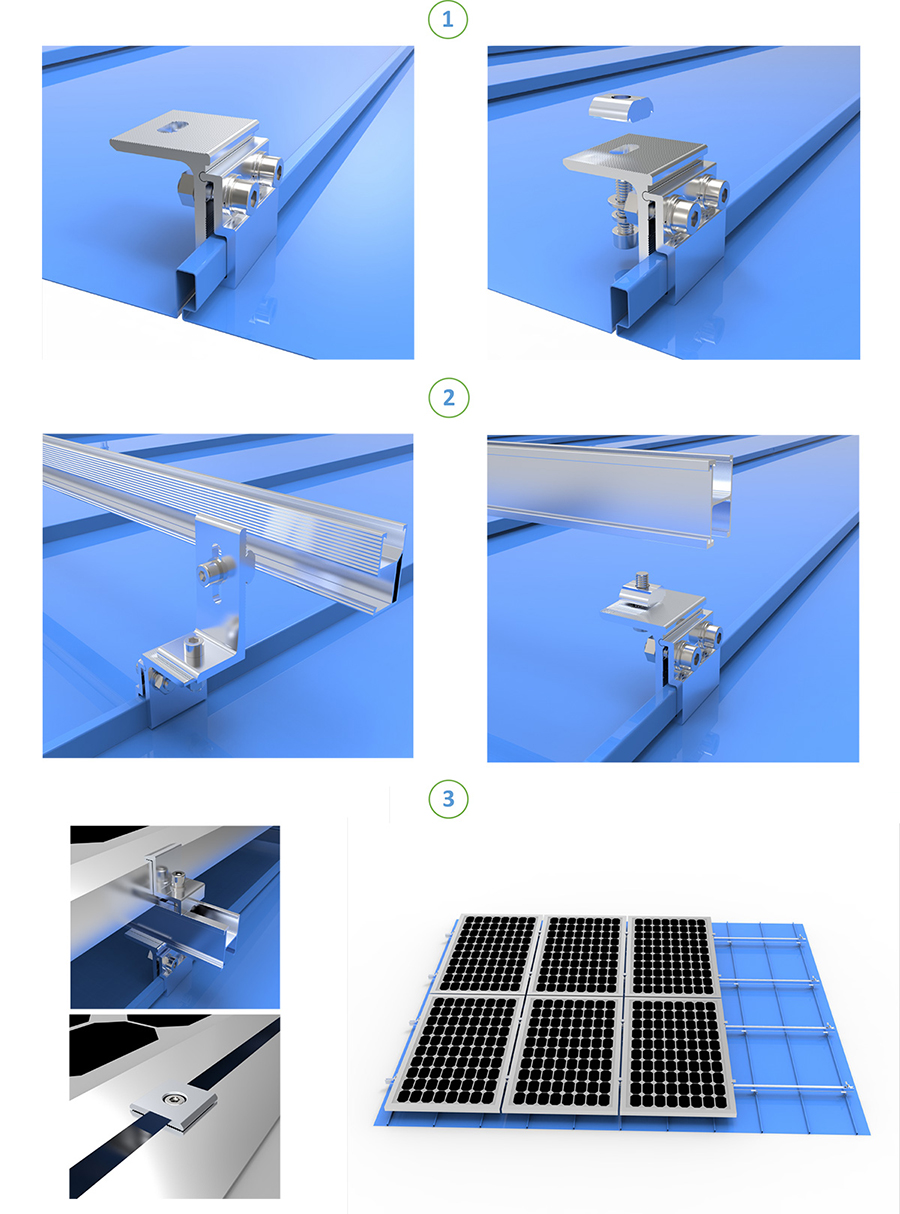 1

2

3