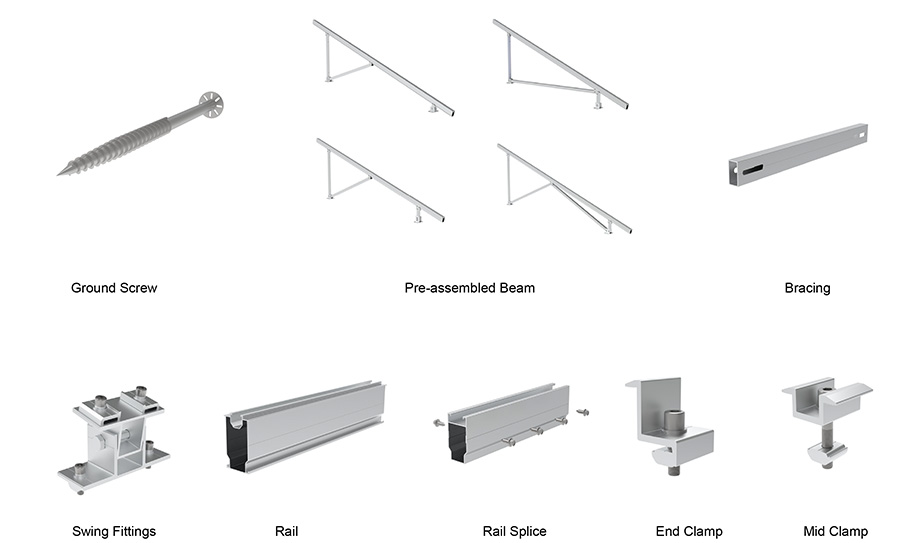 Ground Screw

Pre-assembled Beam

Bracing

Swing Fittings

Rail

Rail Splice

End Clamp

Mid Clamp