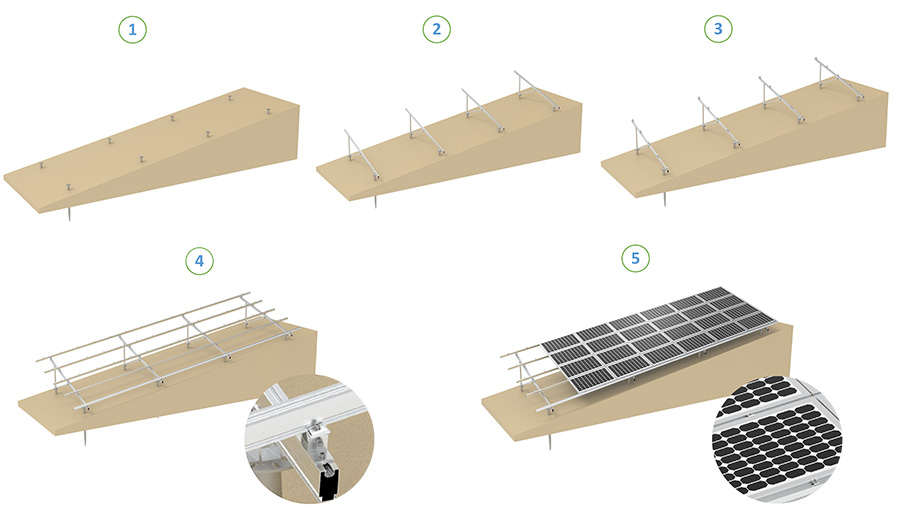 1

2

3

4

5