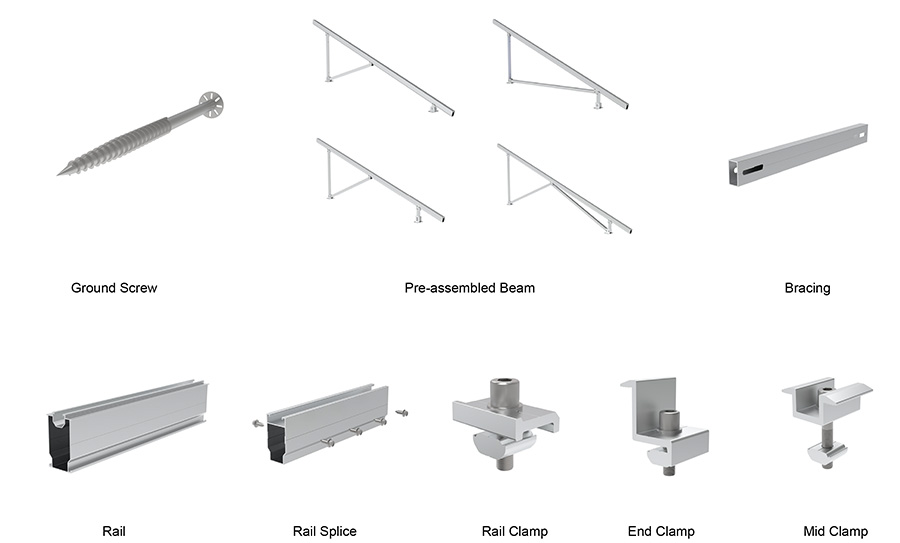 Ground Screw

Pre-assembled Beam

Bracing

Rail

Rail Splice

Rail Clamp

End Clamp

Mid Clamp