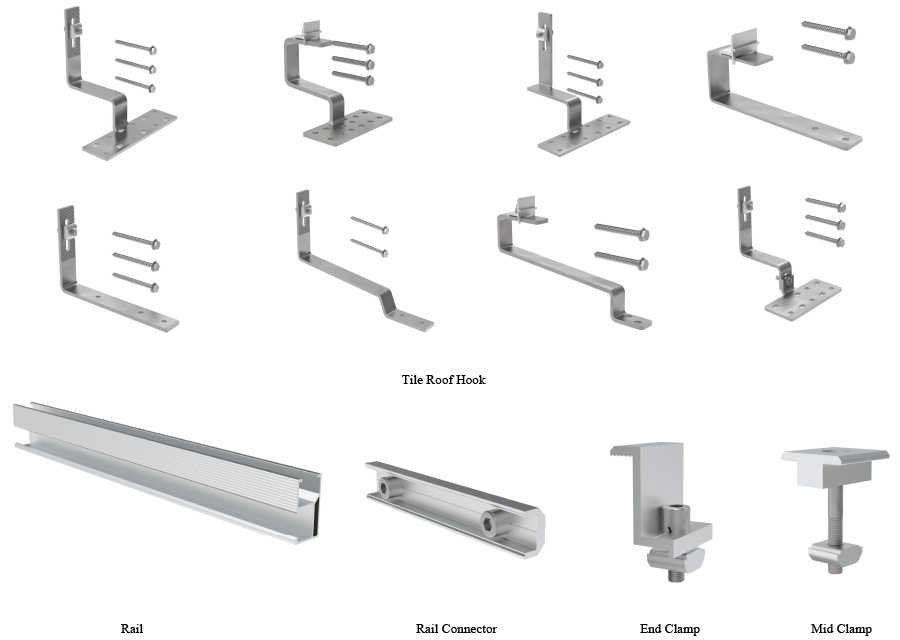 Tile Roof Hook

Rail

Rail Connector

End Clamp

Mid Clamp